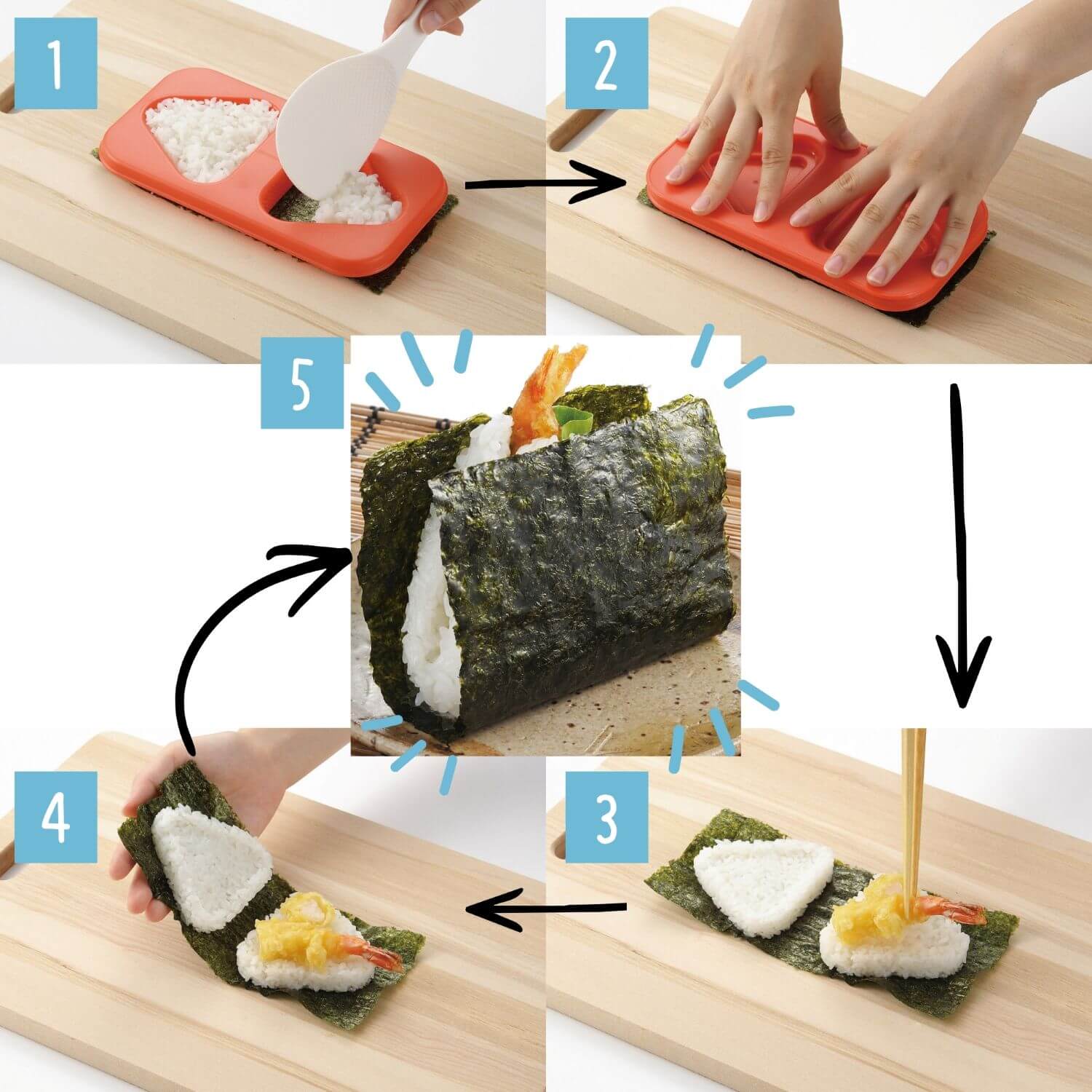 1

2

5

4

3